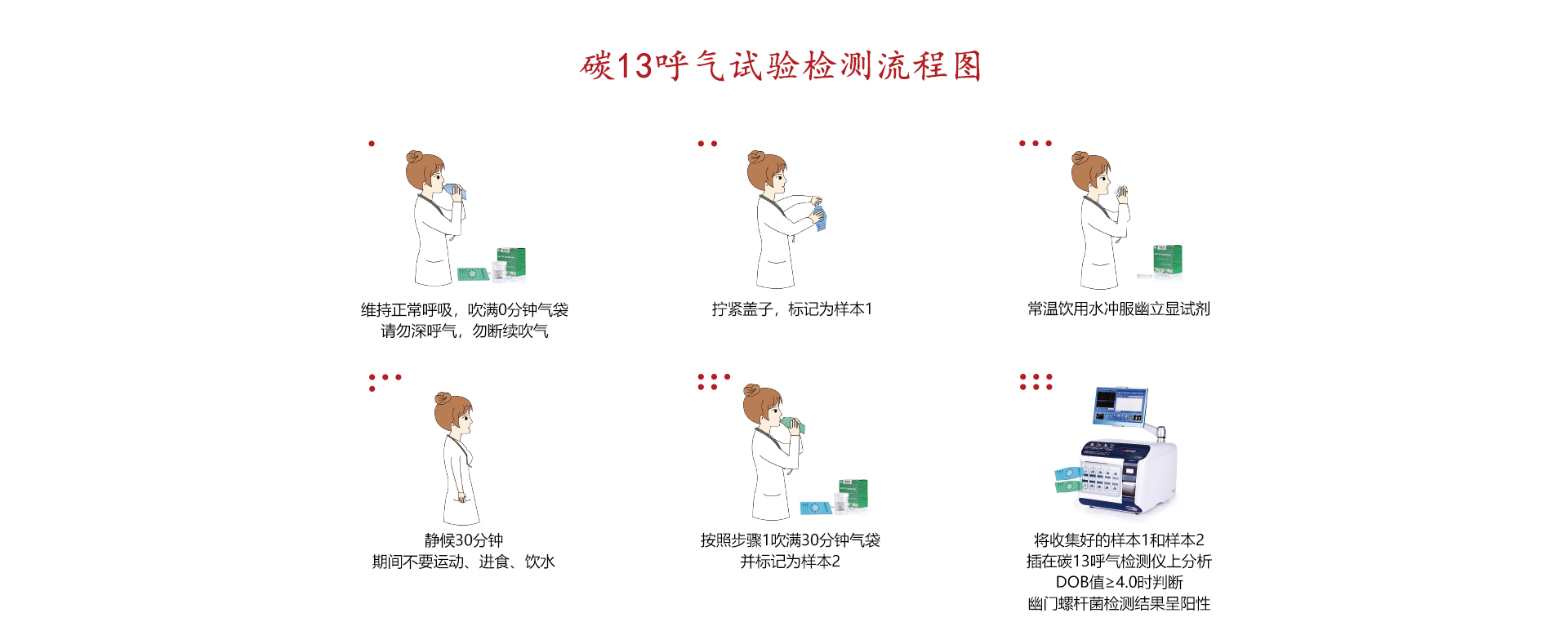 碳13呼气试验检测流程图

维持正常呼吸，吹满0分钟气袋
请勿深呼气，勿断续吹气

拧紧盖子，标记为样本1

常温饮用水冲服幽立显试剂

静候30分钟
期间不要运动、进食、饮水

按照步骤1吹满30分钟气袋
并标记为样本2

将收集好的样本1和样本2
插在碳13呼气检测仪上分析
DOB值≥4.0时判断
幽门螺杆菌检测结果呈阳性